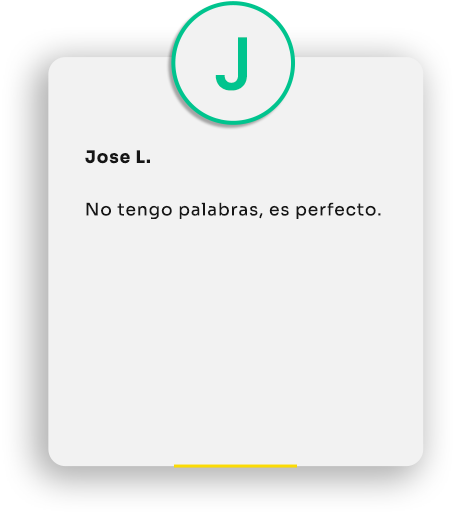 J

Jose L.

No tengo palabras, es perfecto.